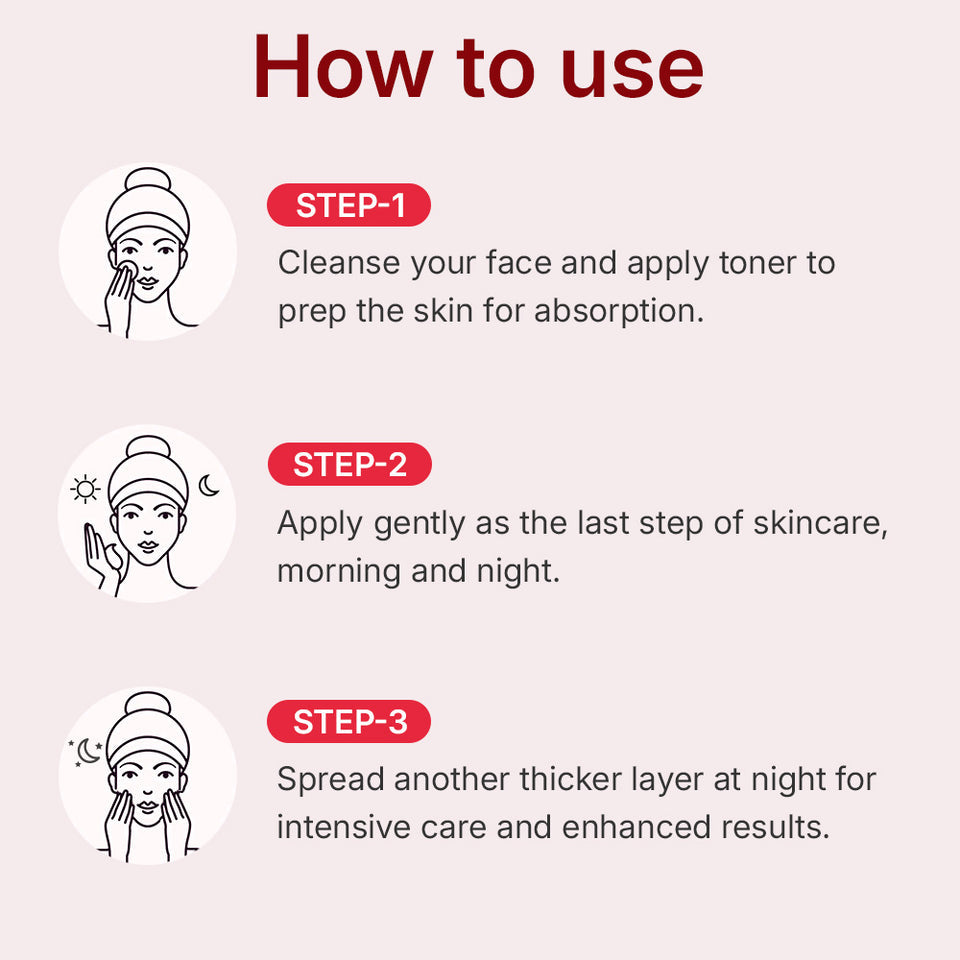 How to use

STEP-1
Cleanse your face and apply toner to prep the skin for absorption.

STEP-2
Apply gently as the last step of skincare, morning and night.

STEP-3
Spread another thicker layer at night for intensive care and enhanced results.