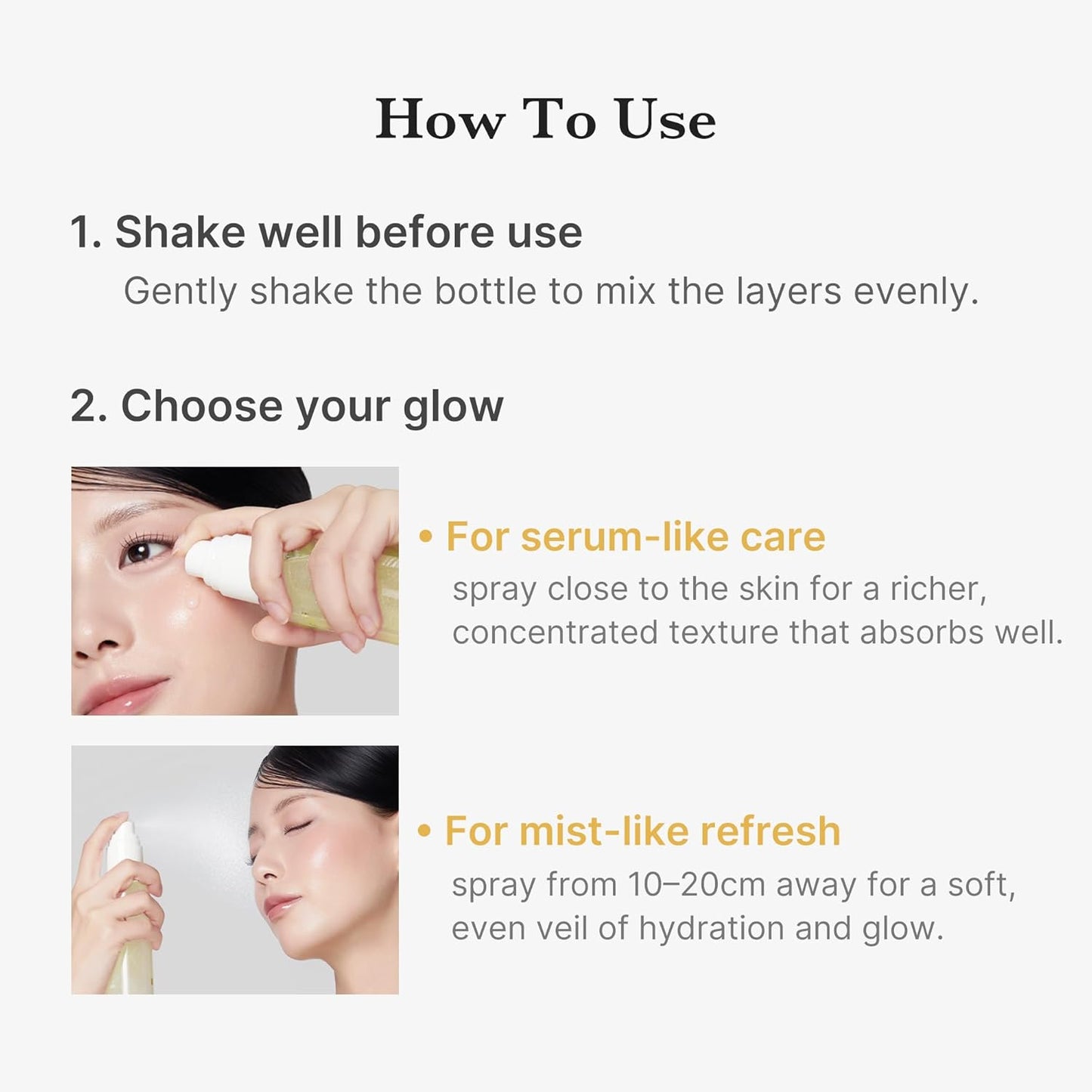 How To Use

1. Shake well before use

Gently shake the bottle to mix the layers evenly.

2. Choose your glow

• For serum-like care

spray close to the skin for a richer, concentrated texture that absorbs well.

• For mist-like refresh

spray from 10–20cm away for a soft, even veil of hydration and glow.