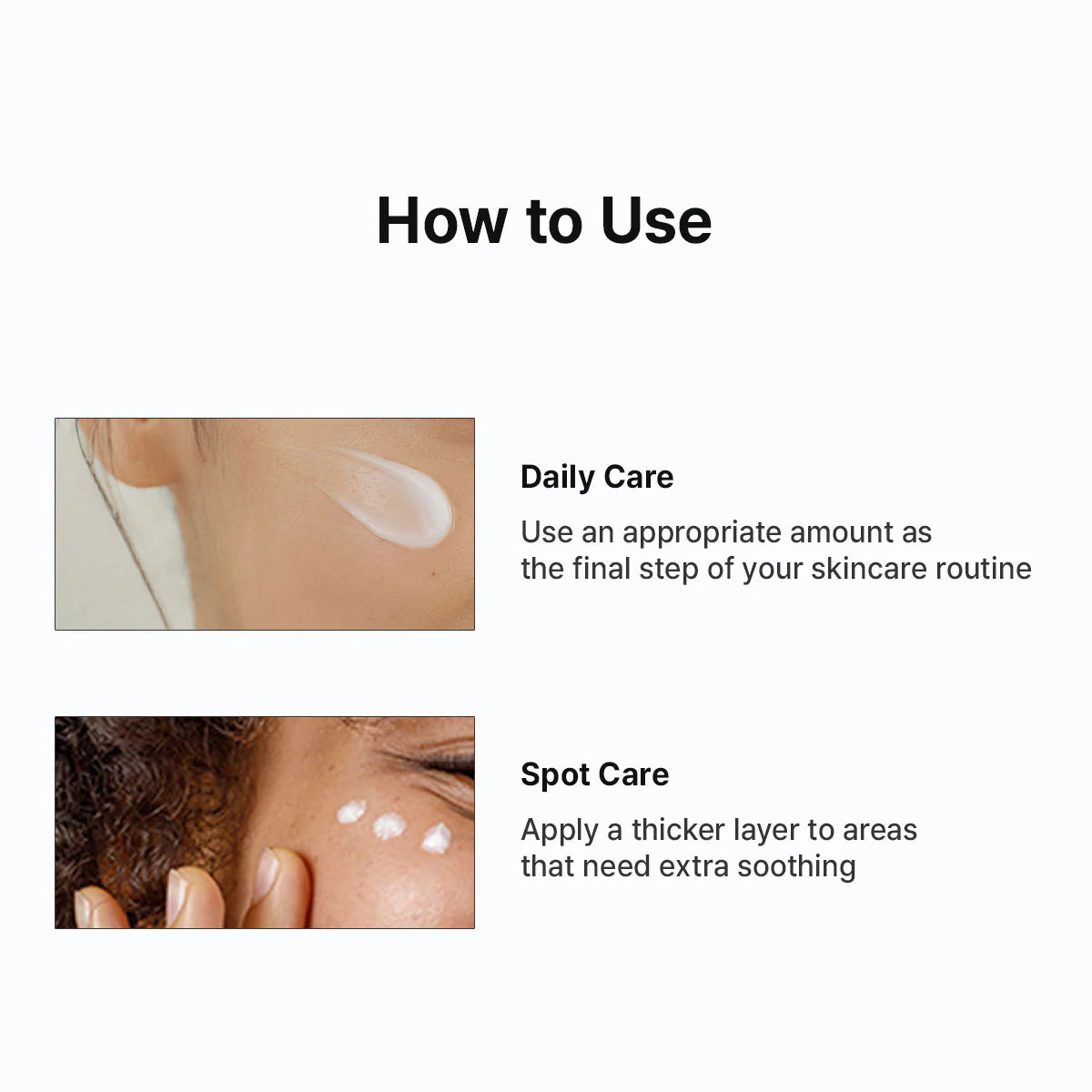 How to Use

Daily Care

Use an appropriate amount as the final step of your skincare routine

Spot Care

Apply a thicker layer to areas that need extra soothing